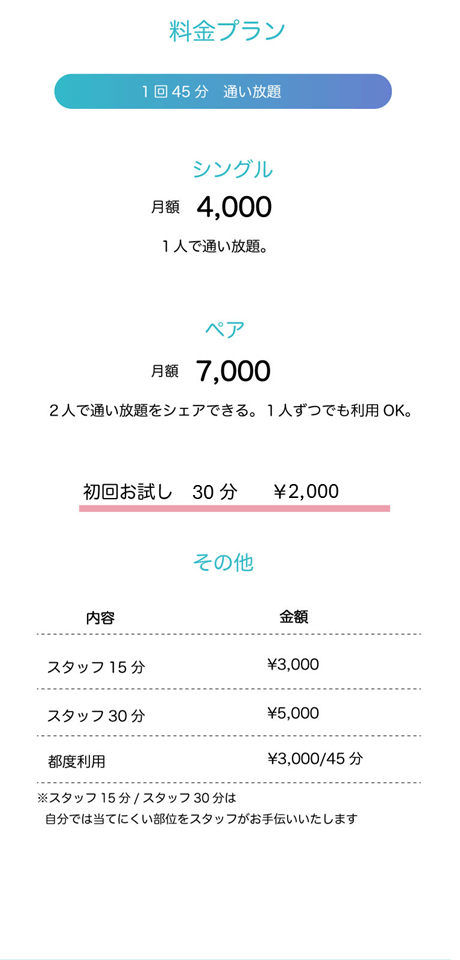 料金プラン

1回45分　通い放題

シングル

月額　4,000

1人で通い放題。

ペア

月額　7,000

2人で通い放題をシェアできる。1人ずつでも利用OK。

初回お試し　30分　　¥2,000

その他

| 内容 | 金額 |
|---|---|
| スタッフ15分 | ¥3,000 |
| スタッフ30分 | ¥5,000 |
| 都度利用 | ¥3,000/45分 |

※スタッフ15分 / スタッフ30分は
自分では当てにくい部位をスタッフがお手伝いいたします